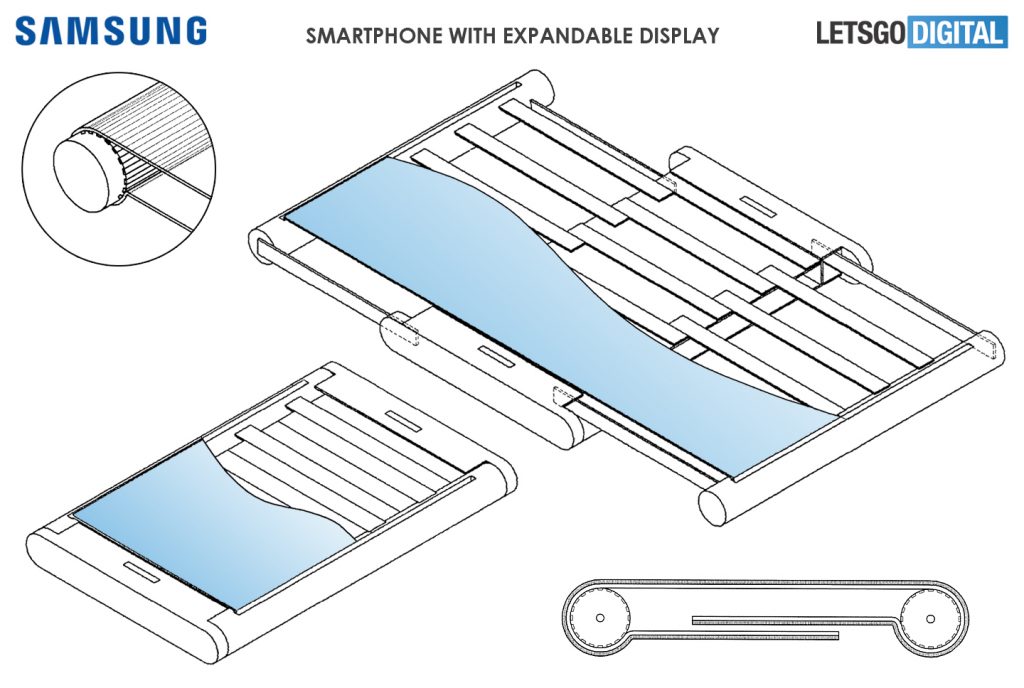 SAMSUNG

SMARTPHONE WITH EXPANDABLE DISPLAY

LETSGO DIGITAL